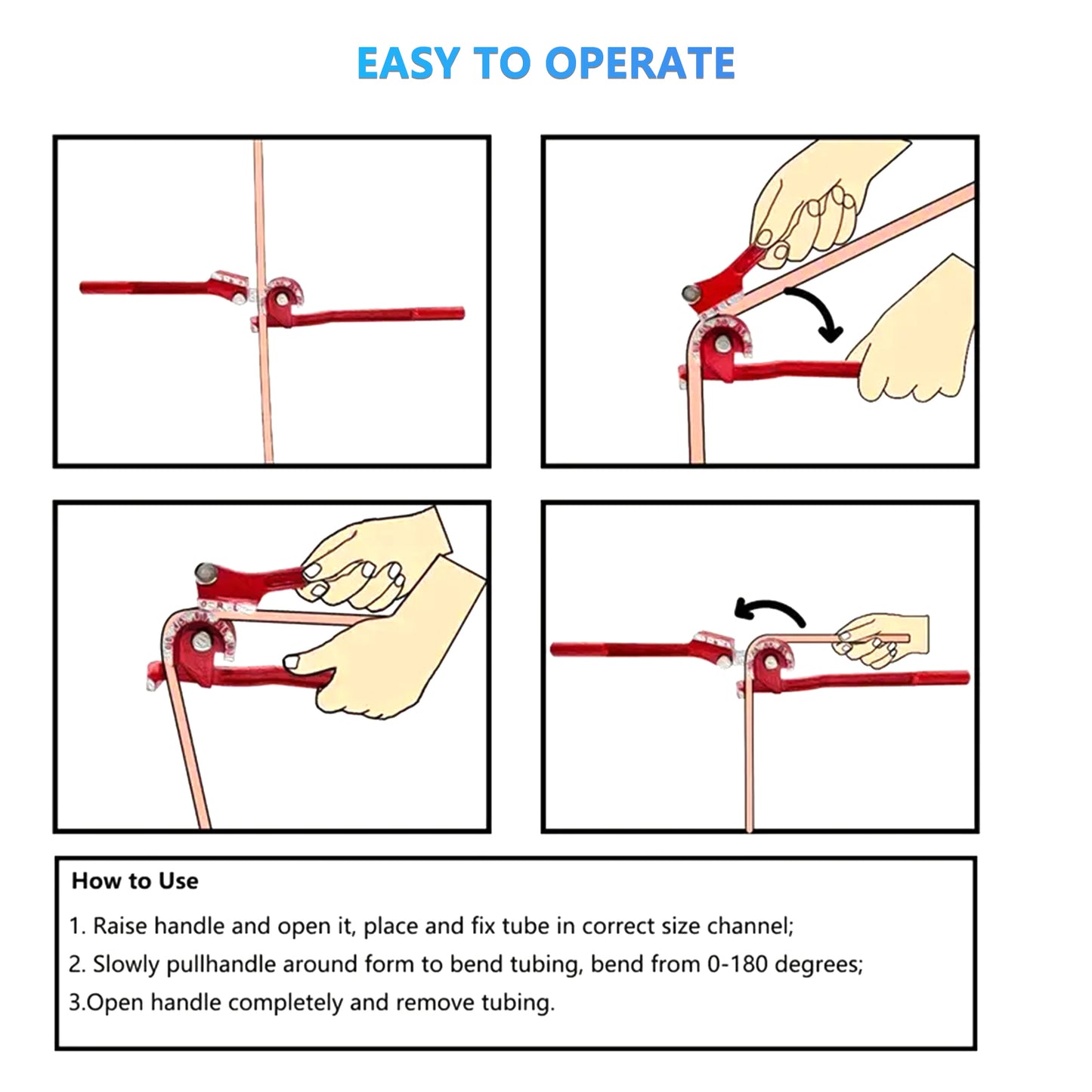 EASY TO OPERATE

How to Use

1. Raise handle and open it, place and fix tube in correct size channel;

2. Slowly pullhandle around form to bend tubing, bend from 0-180 degrees;

3.Open handle completely and remove tubing.