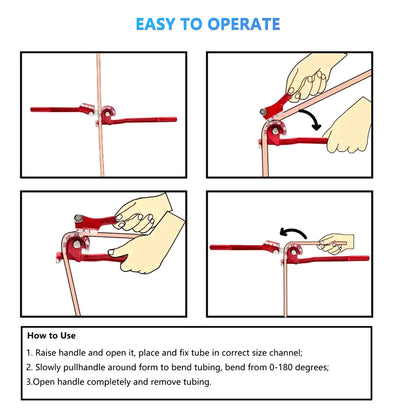 EASY TO OPERATE

How to Use

1. Raise handle and open it, place and fix tube in correct size channel;

2. Slowly pullhandle around form to bend tubing, bend from 0-180 degrees;

3.Open handle completely and remove tubing.