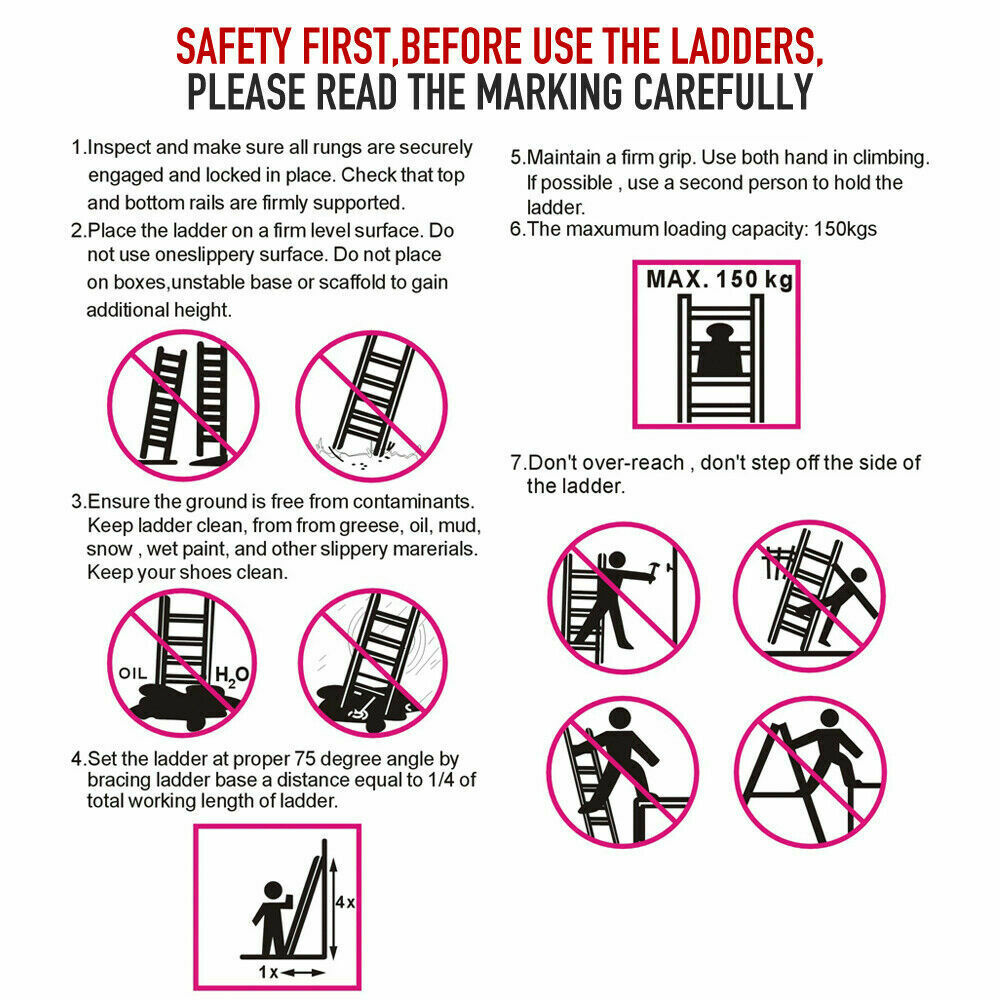 SAFETY FIRST,BEFORE USE THE LADDERS,
PLEASE READ THE MARKING CAREFULLY

1.Inspect and make sure all rungs are securely engaged and locked in place. Check that top and bottom rails are firmly supported.

2.Place the ladder on a firm level surface. Do not use oneslippery surface. Do not place on boxes,unstable base or scaffold to gain additional height.

3.Ensure the ground is free from contaminants. Keep ladder clean, from from greese, oil, mud, snow , wet paint, and other slippery marerials. Keep your shoes clean.

OIL $H_2O$

4.Set the ladder at proper 75 degree angle by bracing ladder base a distance equal to 1/4 of total working length of ladder.

4x

1x

5.Maintain a firm grip. Use both hand in climbing. If possible , use a second person to hold the ladder.

6.The maxumum loading capacity: 150kgs

MAX. 150 kg

7.Don't over-reach , don't step off the side of the ladder.