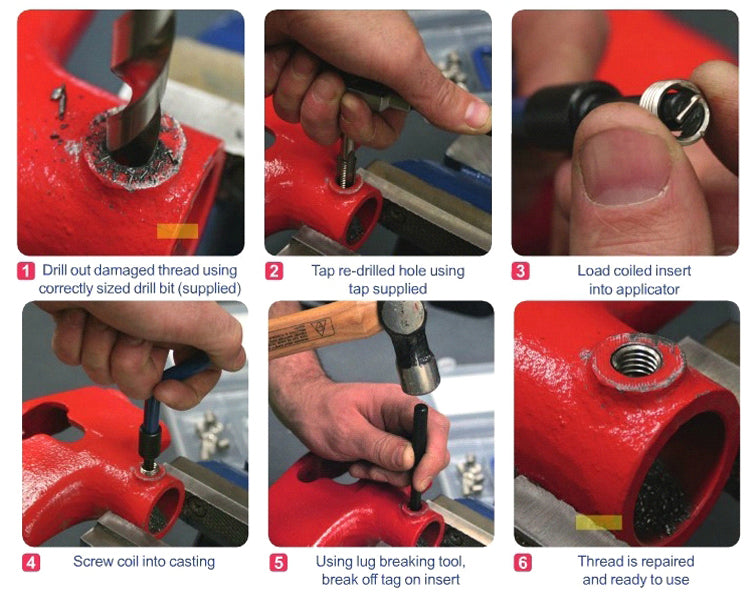 1 Drill out damaged thread using correctly sized drill bit (supplied)

2 Tap re-drilled hole using tap supplied

3 Load coiled insert into applicator

4 Screw coil into casting

5 Using lug breaking tool, break off tag on insert

6 Thread is repaired and ready to use