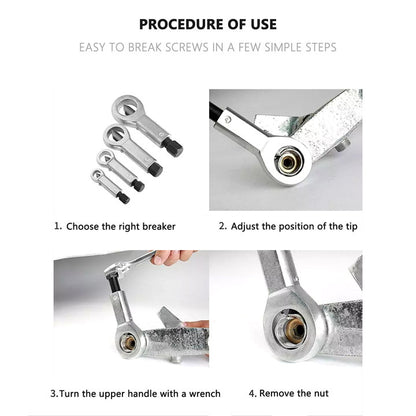 PROCEDURE OF USE

EASY TO BREAK SCREWS IN A FEW SIMPLE STEPS

1. Choose the right breaker

2. Adjust the position of the tip

3.Turn the upper handle with a wrench

4. Remove the nut