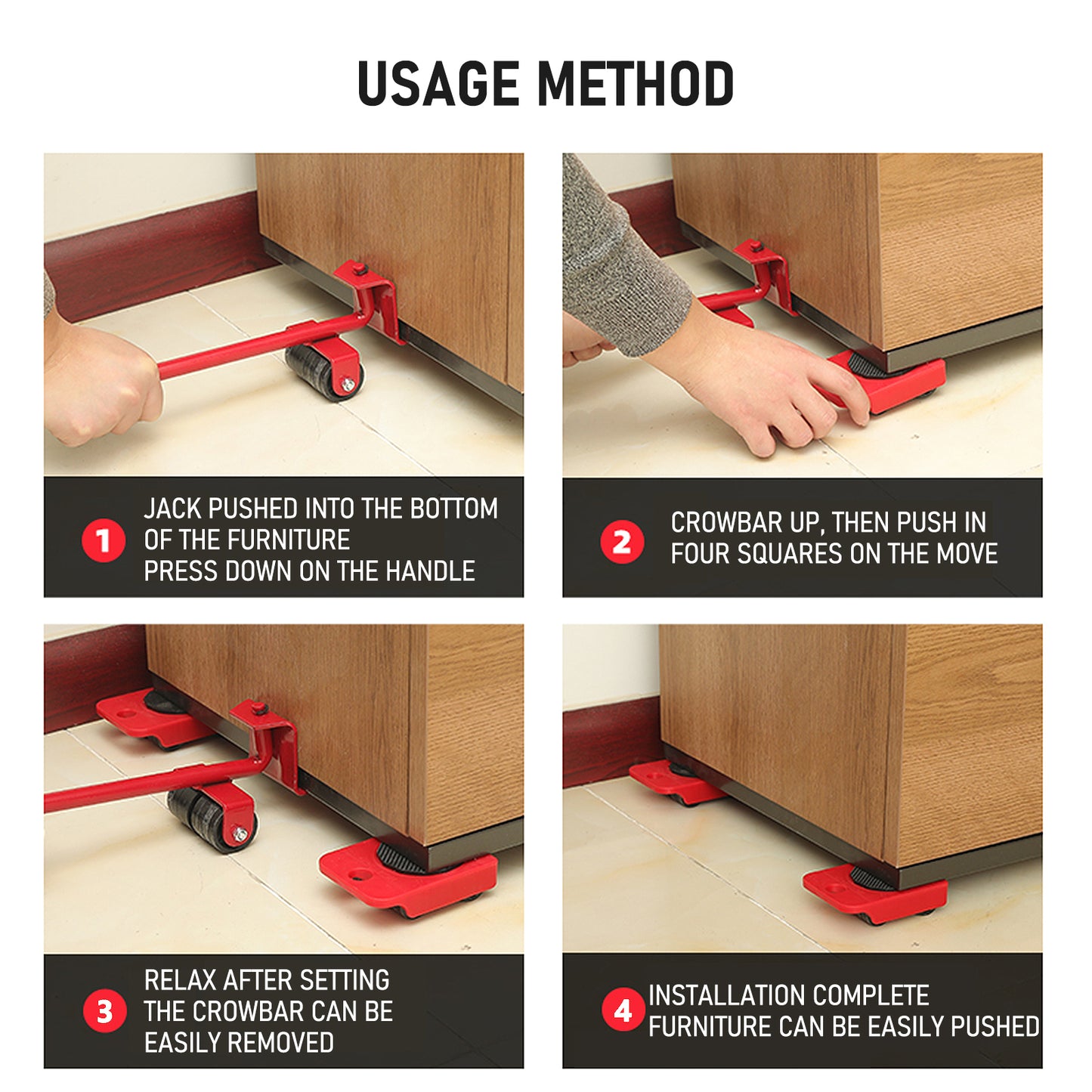 USAGE METHOD

1 JACK PUSHED INTO THE BOTTOM OF THE FURNITURE
PRESS DOWN ON THE HANDLE

2 CROWBAR UP, THEN PUSH IN FOUR SQUARES ON THE MOVE

3 RELAX AFTER SETTING
THE CROWBAR CAN BE EASILY REMOVED

4 INSTALLATION COMPLETE
FURNITURE CAN BE EASILY PUSHED