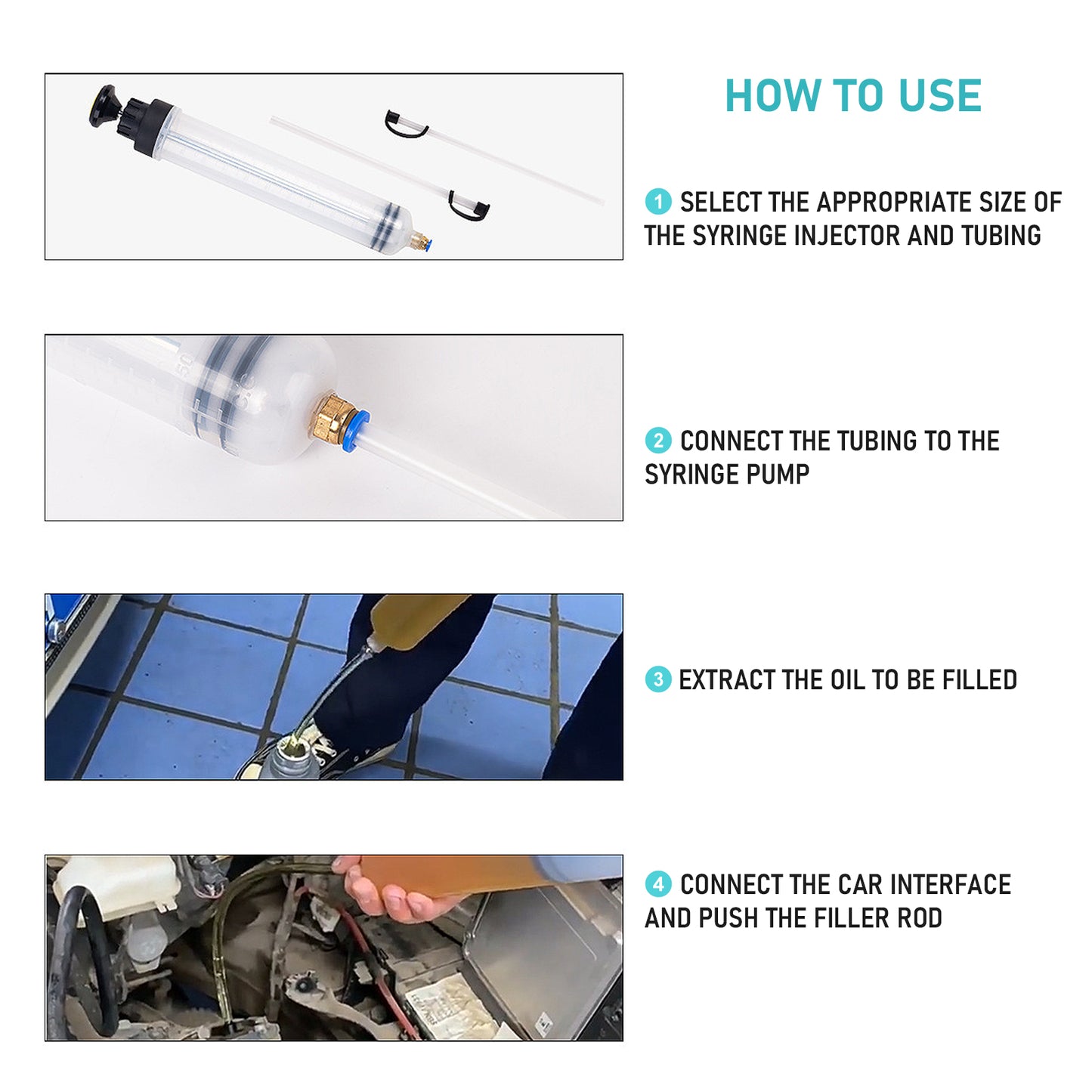 HOW TO USE

1 SELECT THE APPROPRIATE SIZE OF THE SYRINGE INJECTOR AND TUBING

2 CONNECT THE TUBING TO THE SYRINGE PUMP

3 EXTRACT THE OIL TO BE FILLED

4 CONNECT THE CAR INTERFACE AND PUSH THE FILLER ROD