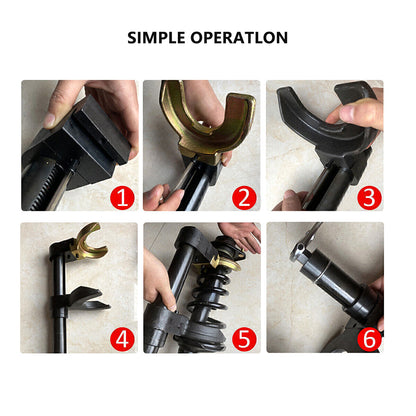 SIMPLE OPERATLON

1

2

3

4

5

6