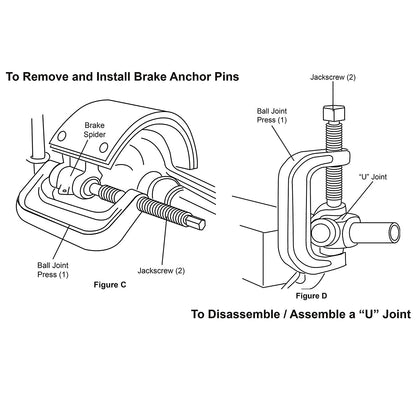 To Remove and Install Brake Anchor Pins

Brake Spider

Ball Joint Press (1)

Jackscrew (2)

Figure C

Jackscrew (2)

Ball Joint Press (1)

"U" Joint

Figure D

To Disassemble / Assemble a "U" Joint